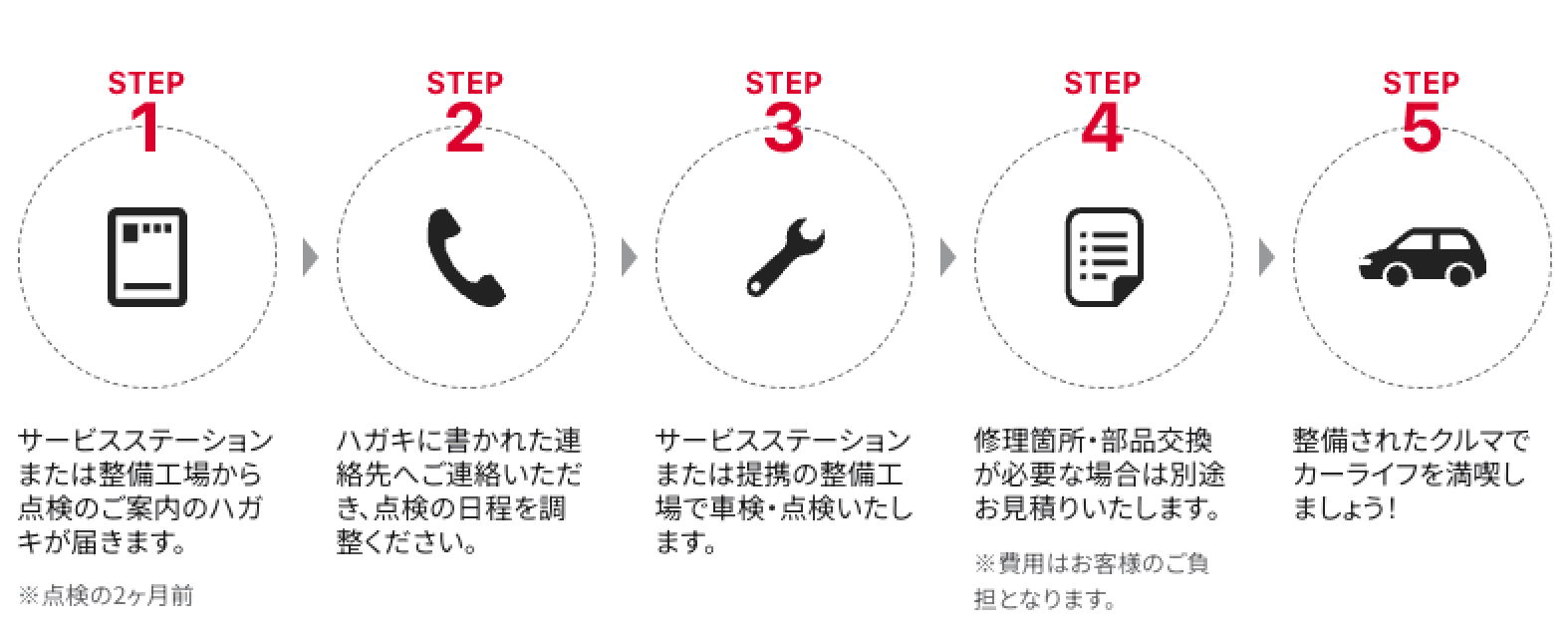 STEP
1

サービスステーションまたは整備工場から点検のご案内のハガキが届きます。

※点検の2ヶ月前

STEP
2

ハガキに書かれた連絡先へご連絡いただき、点検の日程を調整ください。

STEP
3

サービスステーションまたは提携の整備工場で車検・点検いたします。

STEP
4

修理箇所・部品交換が必要な場合は別途お見積りいたします。

※費用はお客様のご負担となります。

STEP
5

整備されたクルマでカーライフを満喫しましょう！